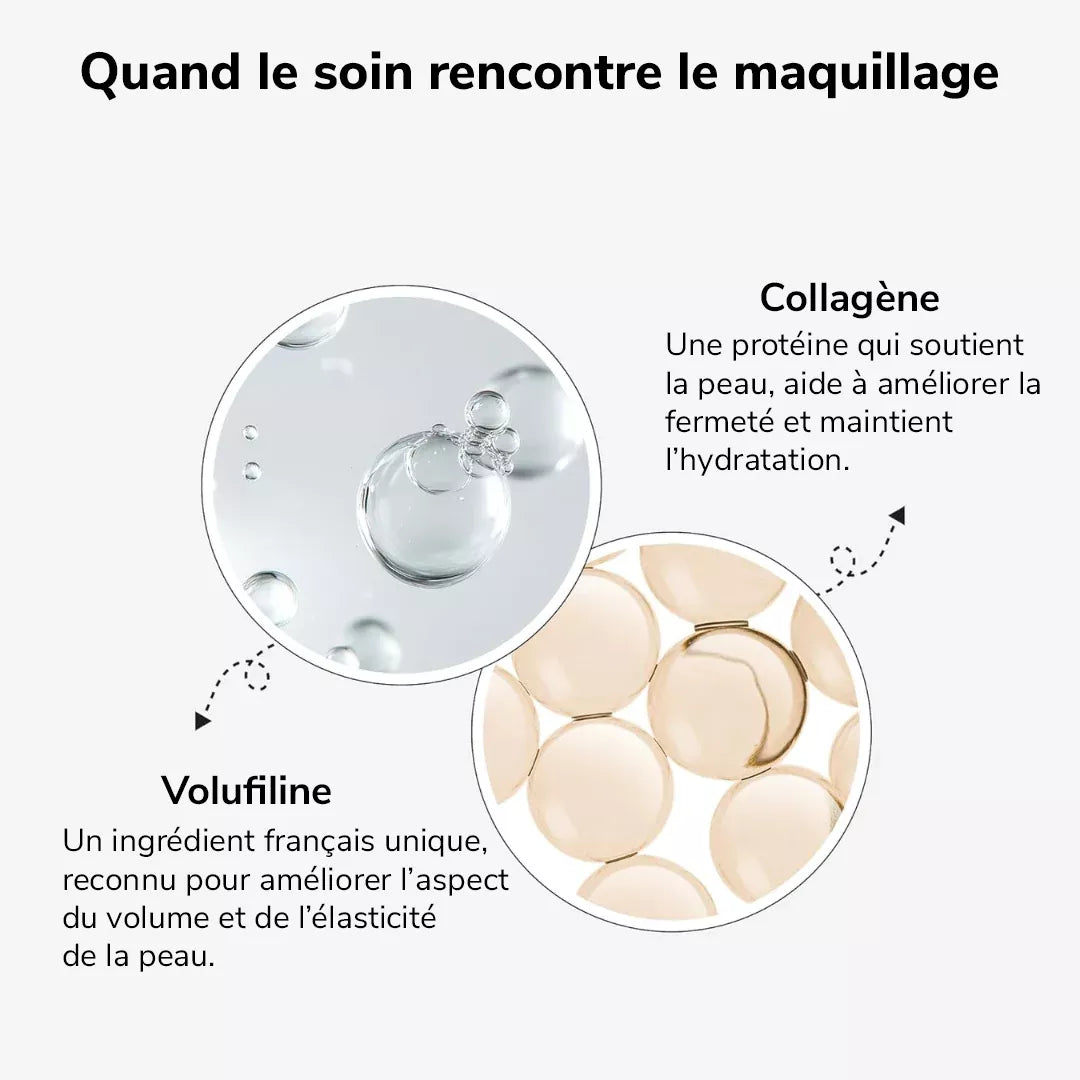 Quand le soin rencontre le maquillage

Collagène
Une protéine qui soutient la peau, aide à améliorer la fermeté et maintient l'hydratation.

Volufiline
Un ingrédient français unique, reconnu pour améliorer l'aspect du volume et de l'élasticité de la peau.